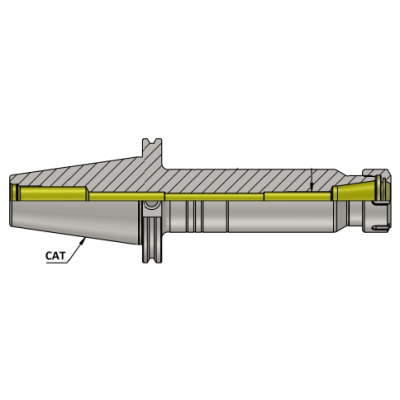 CAT